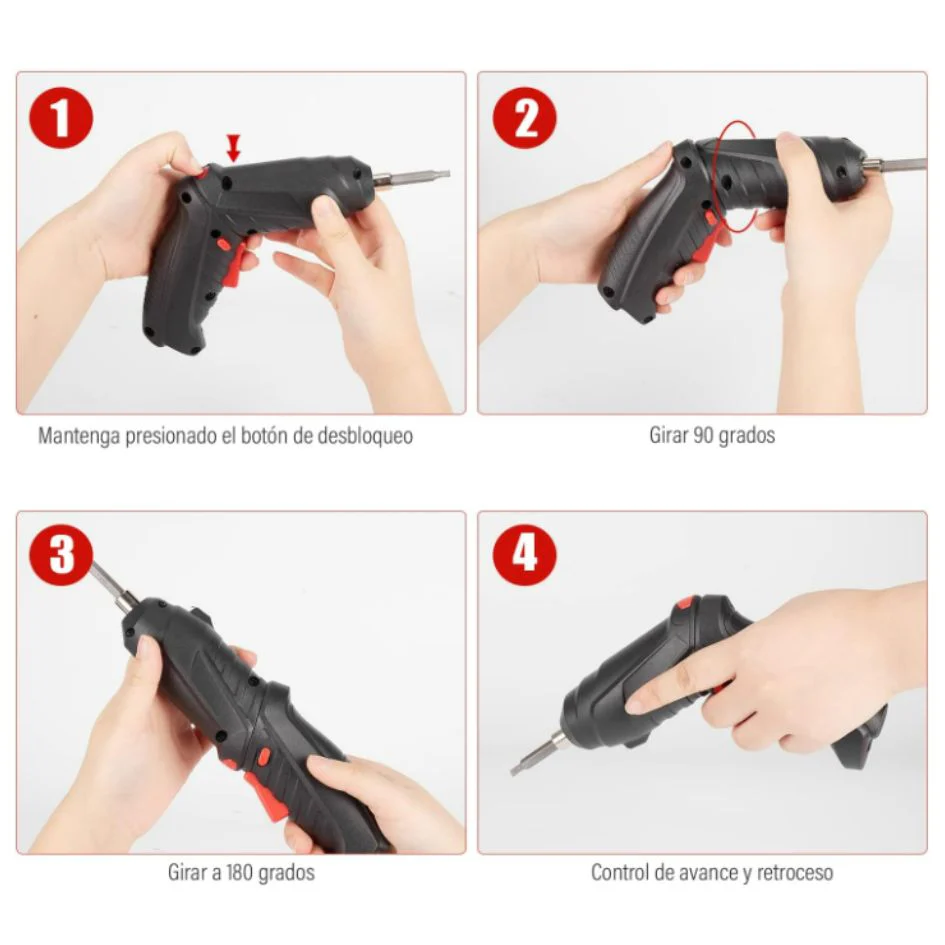 1

Mantenga presionado el botón de desbloqueo

2

Girar 90 grados

3

Girar a 180 grados

4

Control de avance y retroceso